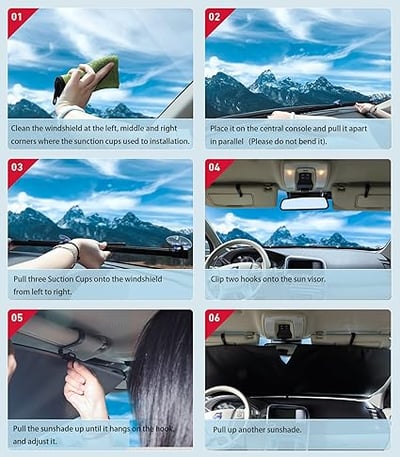 01

Clean the windshield at the left, middle and right corners where the sunction cups used to installation.

02

Place it on the central console and pull it apart in parallel (Please do not bend it).

03

Pull three Suction Cups onto the windshield from left to right.

04

Clip two hooks onto the sun visor.

05

Pull the sunshade up until it hangs on the hook, and adjust it.

06

Pull up another sunshade.